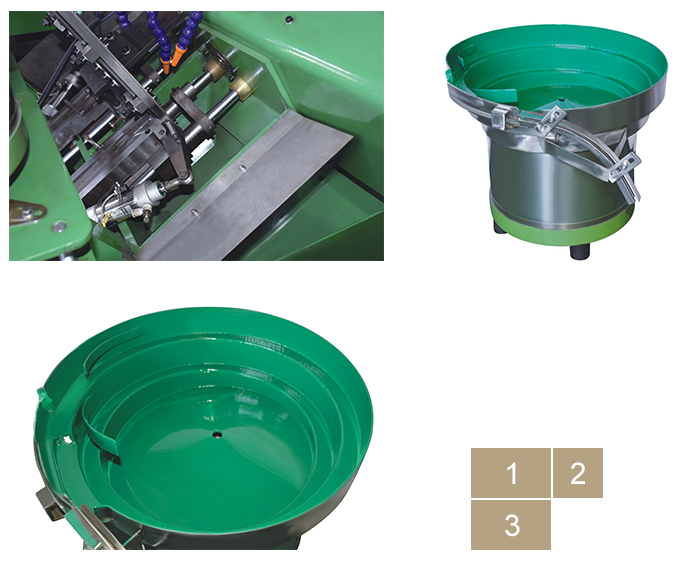 1 2
3